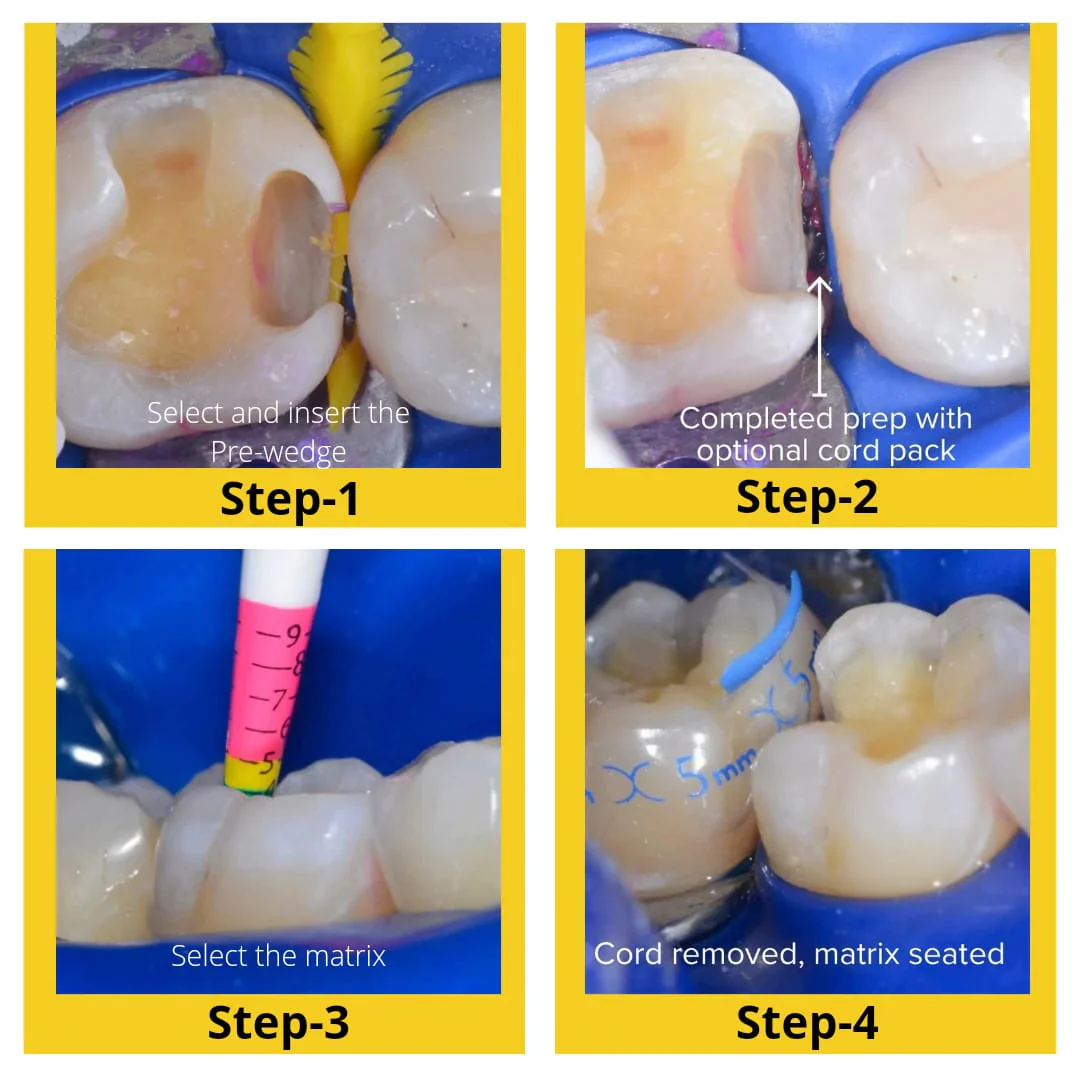 Select and insert the Pre-wedge

Step-1

Completed prep with optional cord pack

Step-2

9
8
7
6
5

Select the matrix

Step-3

5mm
5

Cord removed, matrix seated

Step-4